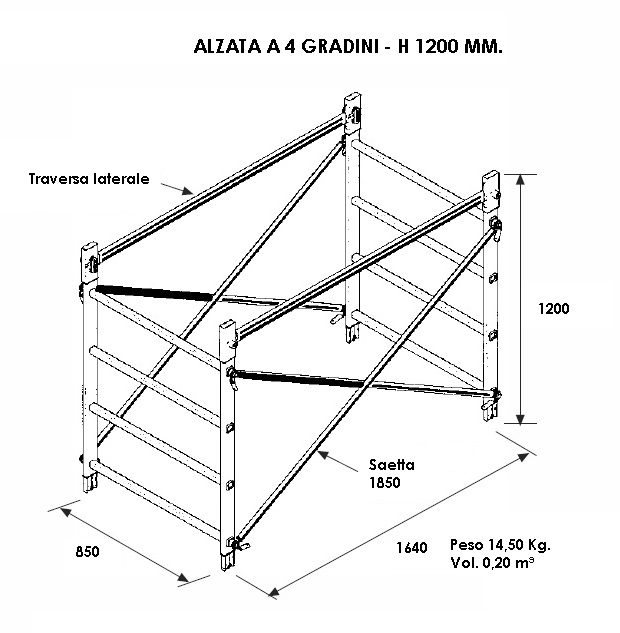 ALZATA A 4 GRADINI - H 1200 MM.

Traversa laterale

1200

Saetta
1850

850

1640

Peso 14,50 Kg.
Vol. 0,20 $m^3$